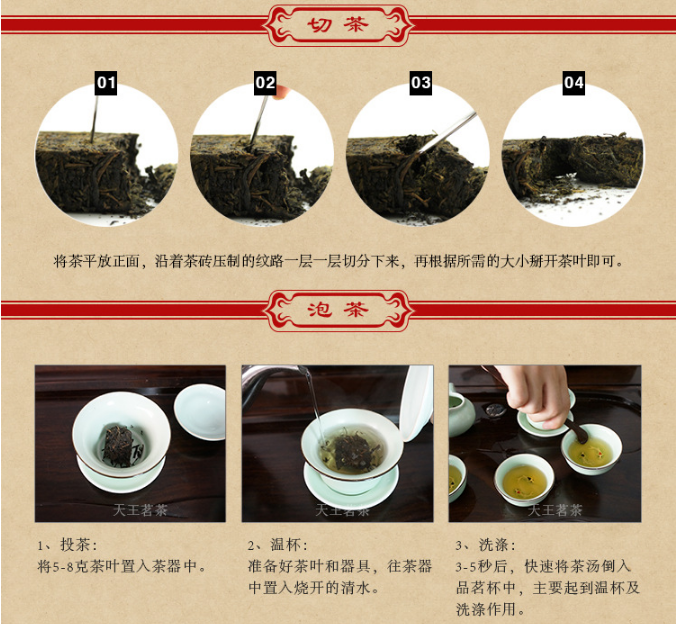 切茶

01

02

03

04

将茶平放正面，沿着茶砖压制的纹路一层一层切分下来，再根据所需的大小掰开茶叶即可。

泡茶

天王茗茶

天王茗茶

天王茗茶

1、投茶：
将5-8克茶叶置入茶器中。

2、温杯：
准备好茶叶和器具，往茶器中置入烧开的清水。

3、洗涤：
3-5秒后，快速将茶汤倒入品茗杯中，主要起到温杯及洗涤作用。